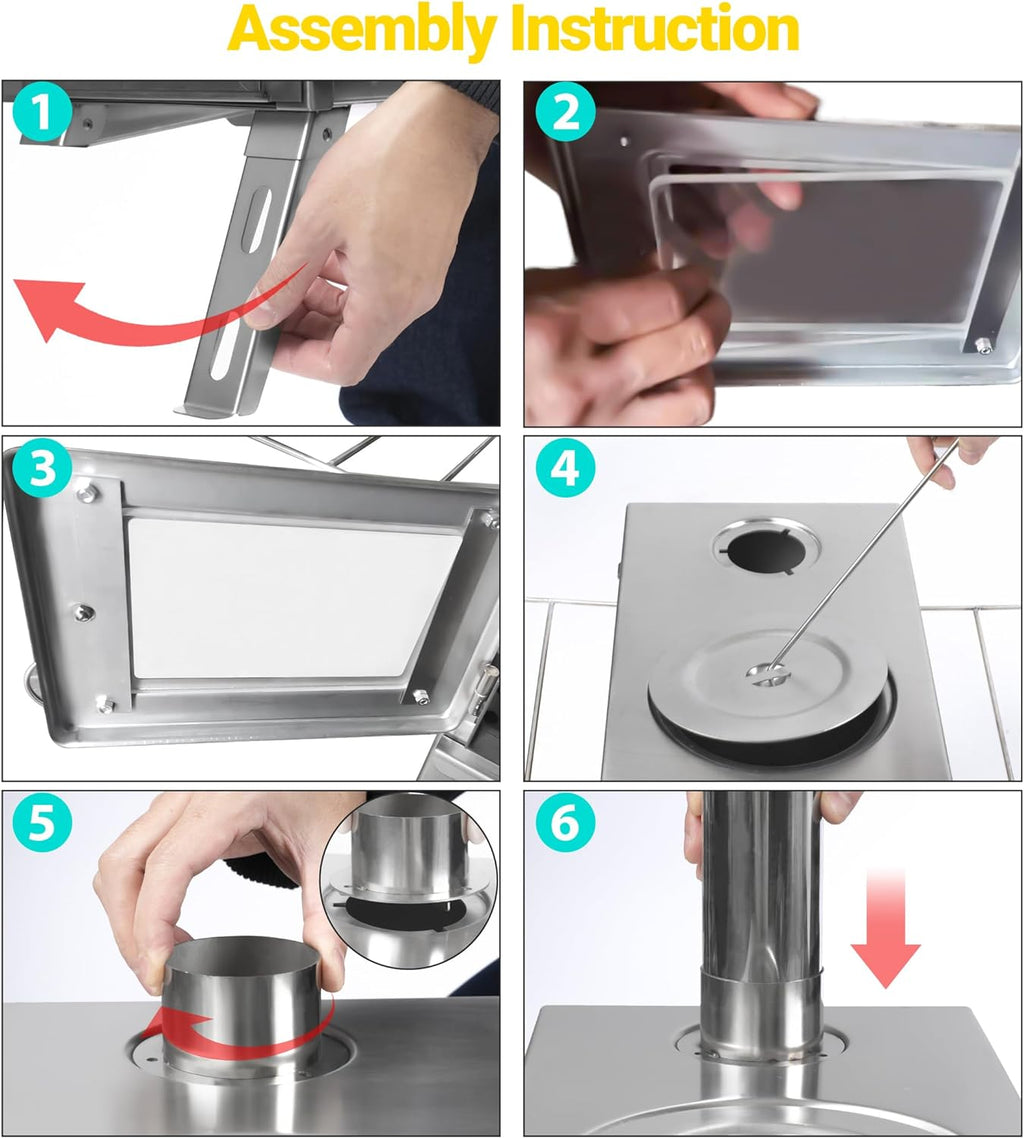 Assembly Instruction

1

2

3

4

5

6