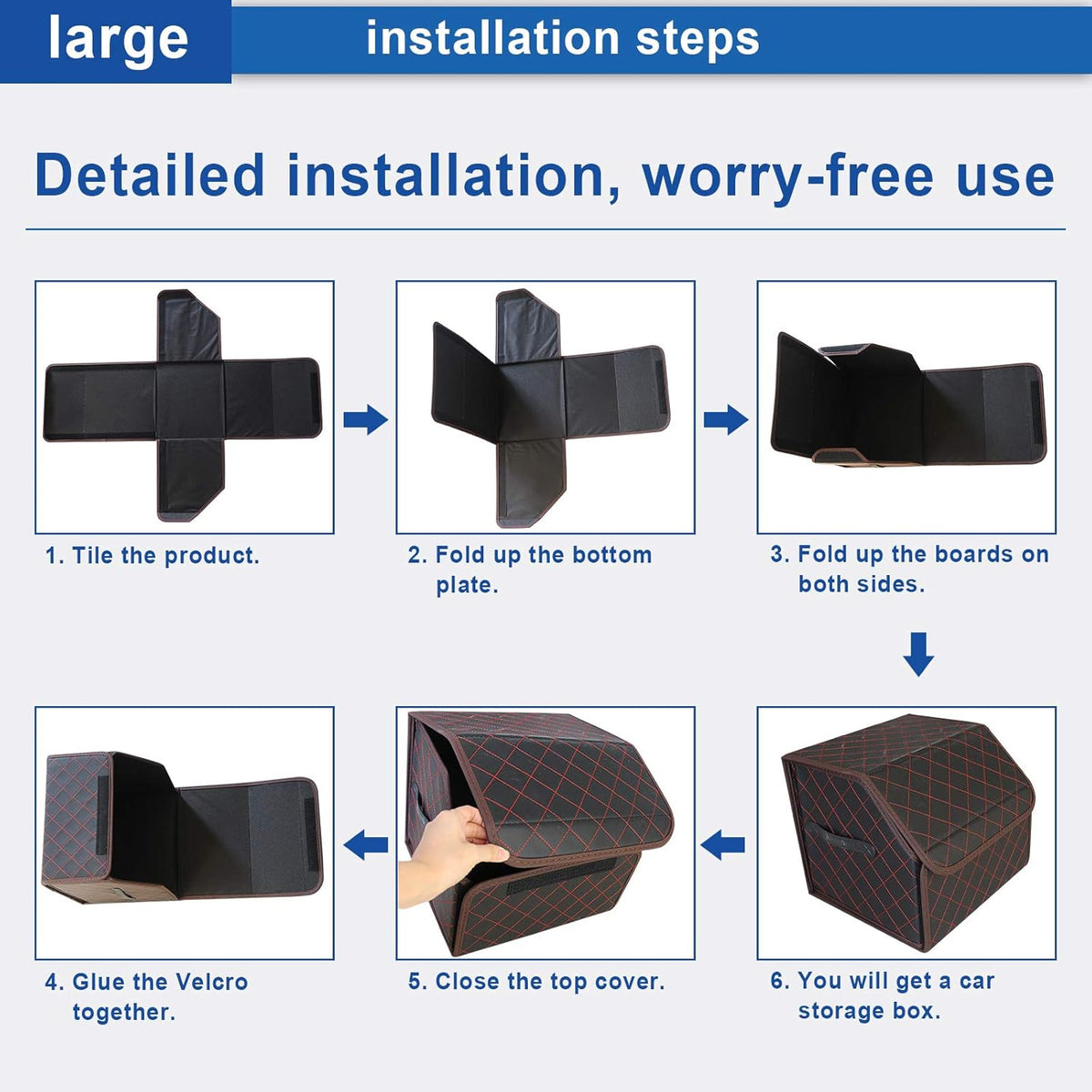 large

installation steps

Detailed installation, worry-free use

1. Tile the product.

2. Fold up the bottom plate.

3. Fold up the boards on both sides.

4. Glue the Velcro together.

5. Close the top cover.

6. You will get a car storage box.